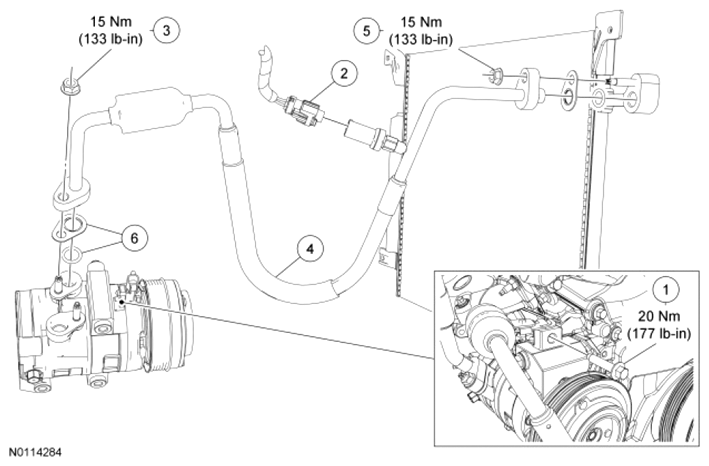 15 Nm
(133 lb-in)
3

5
15 Nm
(133 lb-in)

2

6

4

1
20 Nm
(177 lb-in)

N0114284