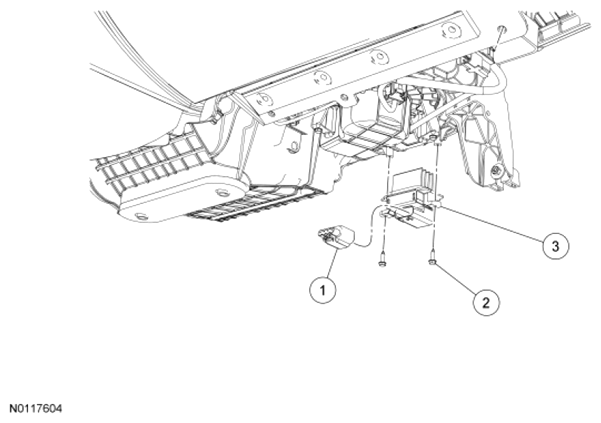 3

1

2

N0117604