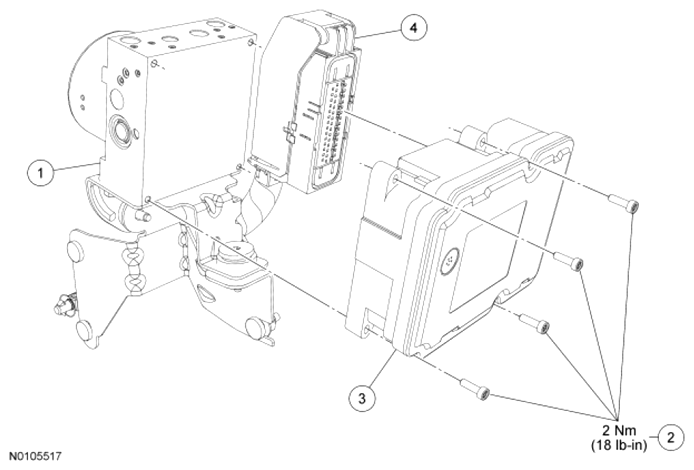 4

1

3

2 Nm
(18 lb-in)

2

N0105517