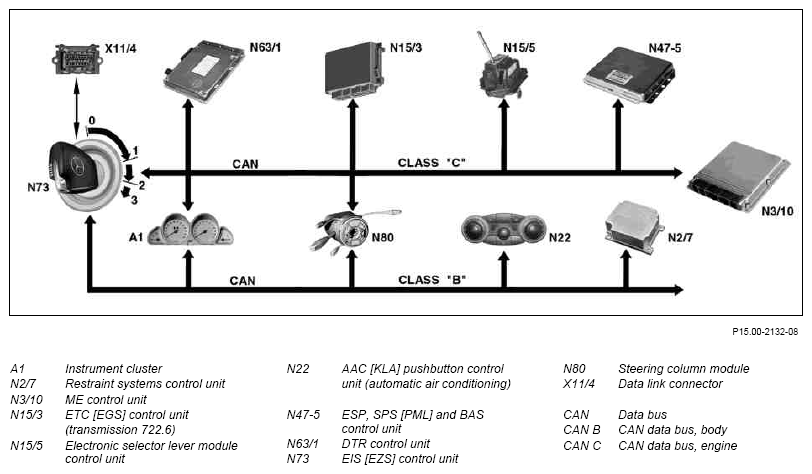 X11/4

N63/1

N15/3

N15/5

N47-5

0

1

2

3

N73

CAN

CLASS "C"

N3/10

A1

N80

N22

N2/7

CAN

CLASS "B"

P15.00-2132-08

A1 Instrument cluster
N2/7 Restraint systems control unit
N3/10 ME control unit
N15/3 ETC [EGS] control unit (transmission 722.6)
N15/5 Electronic selector lever module control unit

N22 AAC [KLA] pushbutton control unit (automatic air conditioning)
N47-5 ESP, SPS [PML] and BAS control unit
N63/1 DTR control unit
N73 EIS [EZS] control unit

N80 Steering column module
X11/4 Data link connector
CAN Data bus
CAN B CAN data bus, body
CAN C CAN data bus, engine