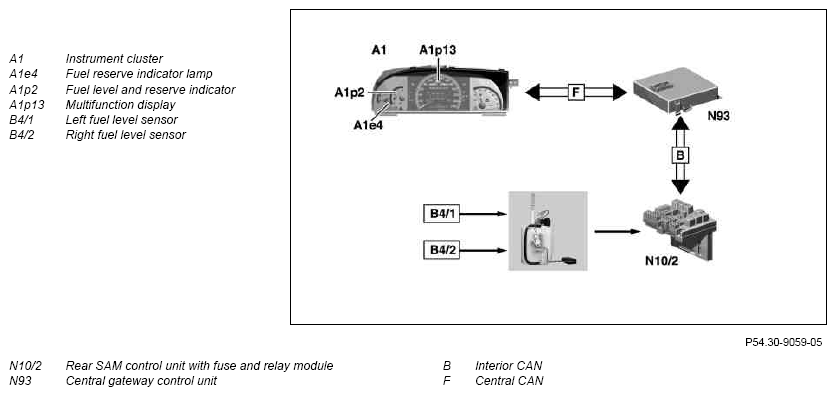 A1 Instrument cluster
A1e4 Fuel reserve indicator lamp
A1p2 Fuel level and reserve indicator
A1p13 Multifunction display
B4/1 Left fuel level sensor
B4/2 Right fuel level sensor

A1
A1p13
A1p2
A1e4
F
N93
B
B4/1
B4/2
N10/2

P54.30-9059-05

N10/2 Rear SAM control unit with fuse and relay module
N93 Central gateway control unit

B Interior CAN
F Central CAN