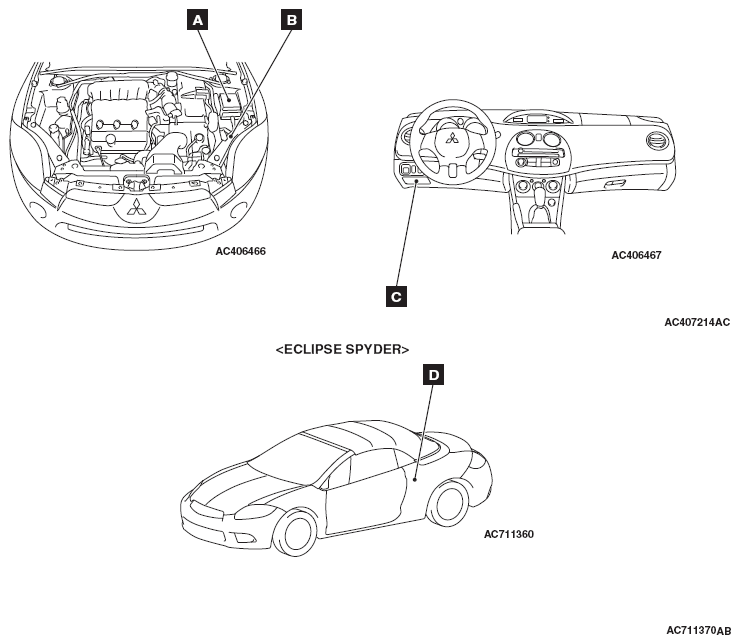 A
B
AC406466
AC406467
C
AC407214AC
<ECLIPSE SPYDER>
D
AC711360
AC711370AB