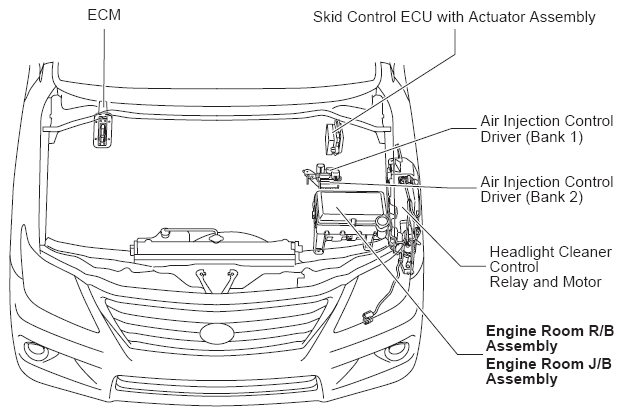 ECM

Skid Control ECU with Actuator Assembly

Air Injection Control Driver (Bank 1)

Air Injection Control Driver (Bank 2)

Headlight Cleaner Control Relay and Motor

Engine Room R/B Assembly

Engine Room J/B Assembly