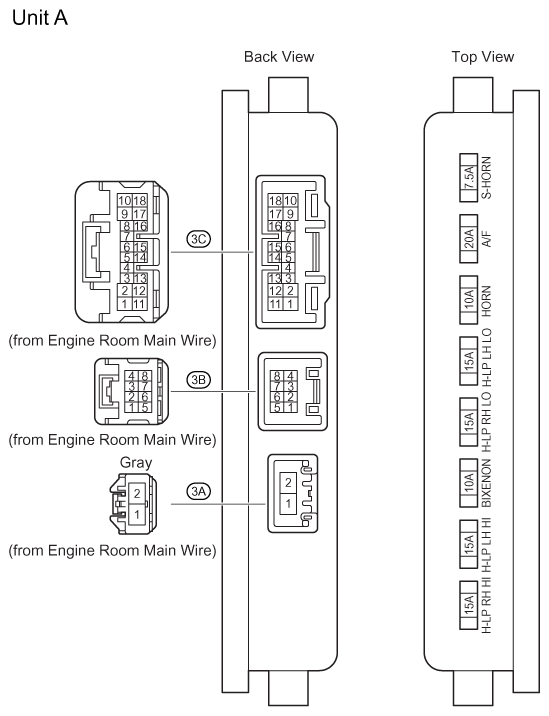 Unit A

Back View

Top View

10 18
9 17
8 16
7
6 15
5 14
4
3 13
2 12
1 11

3C

18 10
17 9
16 8
7
15 6
14 5
4
13 3
12 2
11 1

(from Engine Room Main Wire)

4 8
3 7
2 6
1 5

3B

8 4
7 3
6 2
5 1

(from Engine Room Main Wire)

Gray

2
1

3A

2
1

(from Engine Room Main Wire)

7.5A S-HORN

20A A/F

10A HORN

15A H-LP LH LO

15A H-LP RH LO

10A BIXENON

15A H-LP LH HI

15A H-LP RH HI