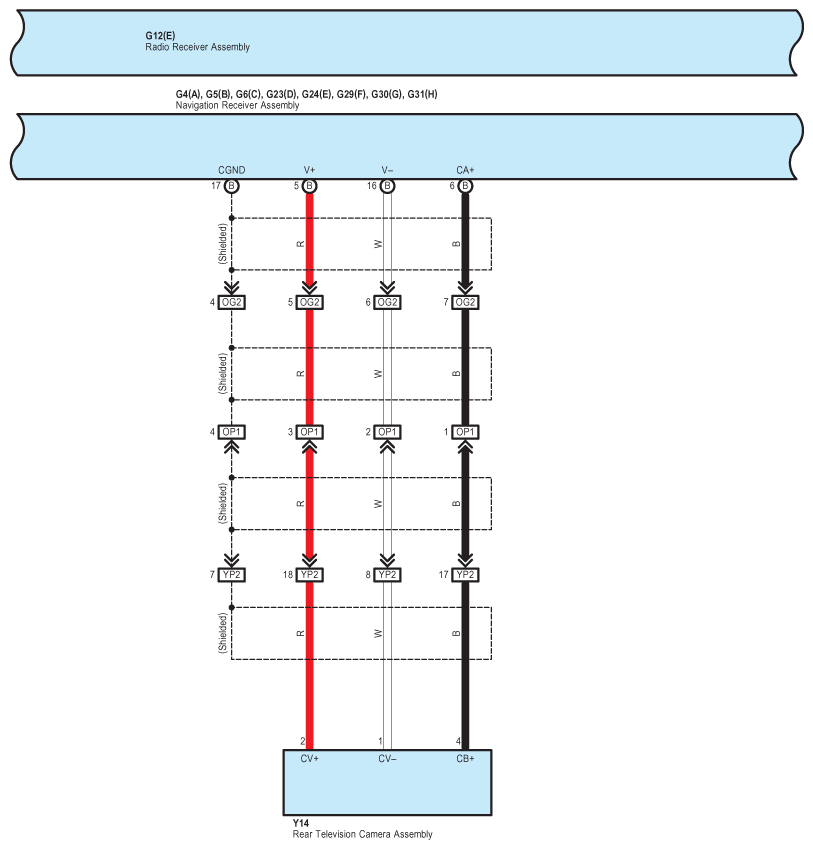 G12(E)
Radio Receiver Assembly

G4(A), G5(B), G6(C), G23(D), G24(E), G29(F), G30(G), G31(H)
Navigation Receiver Assembly

CGND V+ V– CA+
17 B 5 B 16 B 6 B

(Shielded) R W B

4 OG2 5 OG2 6 OG2 7 OG2

(Shielded) R W B

4 OP1 3 OP1 2 OP1 1 OP1

(Shielded) R W B

7 YP2 18 YP2 8 YP2 17 YP2

(Shielded) R W B

2 1 4
CV+ CV– CB+

Y14
Rear Television Camera Assembly