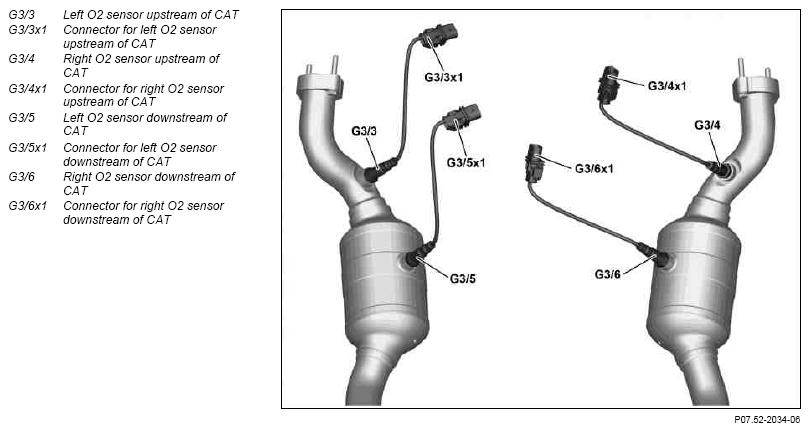 G3/3 Left O2 sensor upstream of CAT
G3/3x1 Connector for left O2 sensor upstream of CAT
G3/4 Right O2 sensor upstream of CAT
G3/4x1 Connector for right O2 sensor upstream of CAT
G3/5 Left O2 sensor downstream of CAT
G3/5x1 Connector for left O2 sensor downstream of CAT
G3/6 Right O2 sensor downstream of CAT
G3/6x1 Connector for right O2 sensor downstream of CAT

G3/3x1
G3/3
G3/5x1
G3/5
G3/4x1
G3/4
G3/6x1
G3/6

P07.52-2034-06