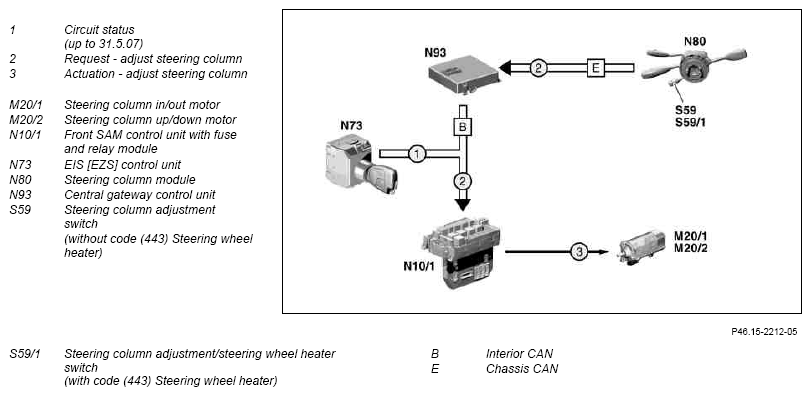 1 Circuit status (up to 31.5.07)
2 Request - adjust steering column
3 Actuation - adjust steering column

M20/1 Steering column in/out motor
M20/2 Steering column up/down motor
N10/1 Front SAM control unit with fuse and relay module
N73 EIS [EZS] control unit
N80 Steering column module
N93 Central gateway control unit
S59 Steering column adjustment switch (without code (443) Steering wheel heater)

N93
2
E
N80
S59
S59/1
B
N73
1
2
N10/1
3
M20/1
M20/2

P46.15-2212-05

S59/1 Steering column adjustment/steering wheel heater switch (with code (443) Steering wheel heater)

B Interior CAN
E Chassis CAN