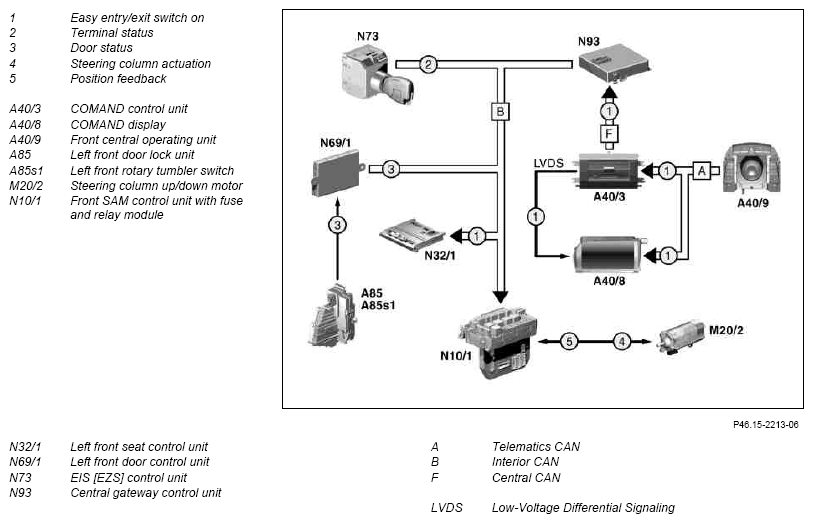 1 Easy entry/exit switch on
2 Terminal status
3 Door status
4 Steering column actuation
5 Position feedback

A40/3 COMAND control unit
A40/8 COMAND display
A40/9 Front central operating unit
A85 Left front door lock unit
A85s1 Left front rotary tumbler switch
M20/2 Steering column up/down motor
N10/1 Front SAM control unit with fuse and relay module

N73
2
N93
B
1
F
N69/1
3
LVDS
1
A
A40/3
A40/9
3
1
1
N32/1
1
A40/8
A85
A85s1
N10/1
5
4
M20/2

P46.15-2213-06

N32/1 Left front seat control unit
N69/1 Left front door control unit
N73 EIS [EZS] control unit
N93 Central gateway control unit

A Telematics CAN
B Interior CAN
F Central CAN

LVDS Low-Voltage Differential Signaling