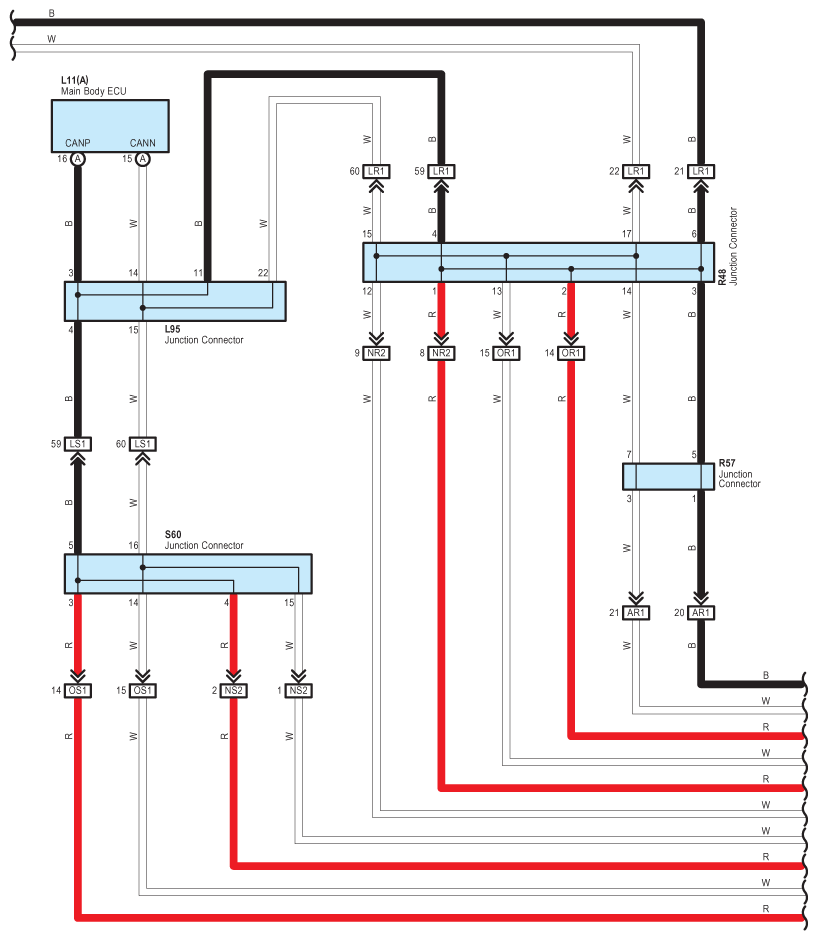 B
W

L11(A)
Main Body ECU
CANP CANN
16 A 15 A

B W B W

3 14 11 22
L95
Junction Connector
4 15

B W

59 LS1 60 LS1

B W

S60
Junction Connector
5 16
3 14 4 15

R W R W

14 OS1 15 OS1 2 NS2 1 NS2

R W R W

W B W B
60 LR1 59 LR1 22 LR1 21 LR1

15 4 17 6
R48
Junction Connector
12 1 13 2 14 3

W R W R W B

9 NR2 8 NR2 15 OR1 14 OR1

W R W R W B

7 5
R57
Junction Connector
3 1

W B

21 AR1 20 AR1

W B

B
W
R
W
R
W
W
R
W
R