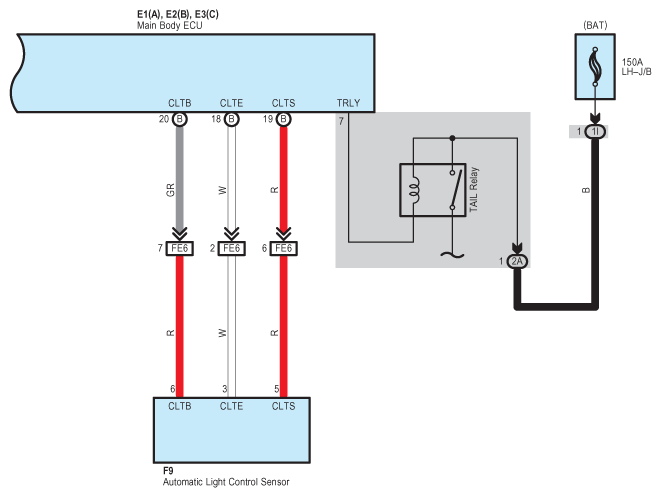 E1(A), E2(B), E3(C)
Main Body ECU

CLTB CLTE CLTS TRLY

20 B 18 B 19 B 7

GR W R

7 FE6 2 FE6 6 FE6

R W R

6 3 5

CLTB CLTE CLTS

F9
Automatic Light Control Sensor

TAIL Relay

1 2A

(BAT)
150A
LH–J/B

1 1I

B