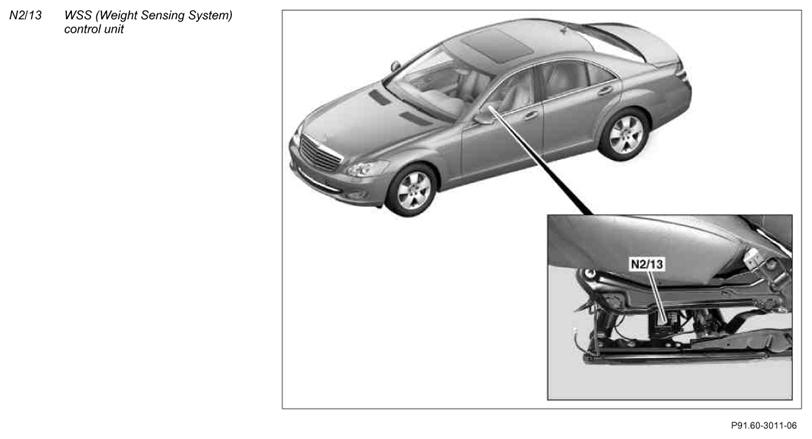 N2/13 WSS (Weight Sensing System) control unit

N2/13

P91.60-3011-06