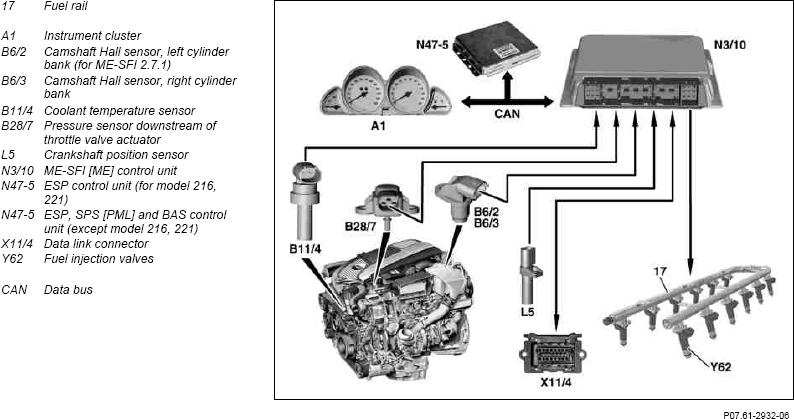 17 Fuel rail

A1 Instrument cluster
B6/2 Camshaft Hall sensor, left cylinder bank (for ME-SFI 2.7.1)
B6/3 Camshaft Hall sensor, right cylinder bank
B11/4 Coolant temperature sensor
B28/7 Pressure sensor downstream of throttle valve actuator
L5 Crankshaft position sensor
N3/10 ME-SFI [ME] control unit
N47-5 ESP control unit (for model 216, 221)
N47-5 ESP, SPS [PML] and BAS control unit (except model 216, 221)
X11/4 Data link connector
Y62 Fuel injection valves

CAN Data bus

N47-5
N3/10
A1
CAN
B28/7
B6/2
B6/3
B11/4
L5
17
X11/4
Y62

P07.61-2932-06