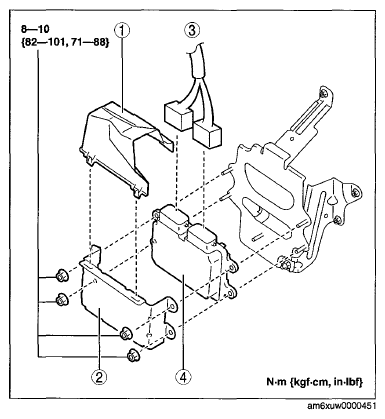 8—10
{82—101, 71—88}

1

3

2

4

N·m {kgf·cm, in·lbf}

am6xuw0000451