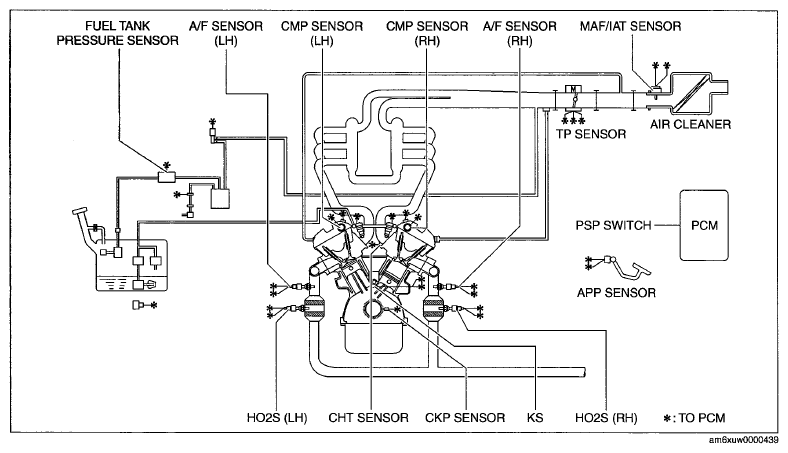 FUEL TANK PRESSURE SENSOR
A/F SENSOR (LH)
CMP SENSOR (LH)
CMP SENSOR (RH)
A/F SENSOR (RH)
MAF/IAT SENSOR
AIR CLEANER
TP SENSOR
PSP SWITCH
PCM
APP SENSOR
HO2S (LH)
CHT SENSOR
CKP SENSOR
KS
HO2S (RH)
*: TO PCM
am6xuw0000439