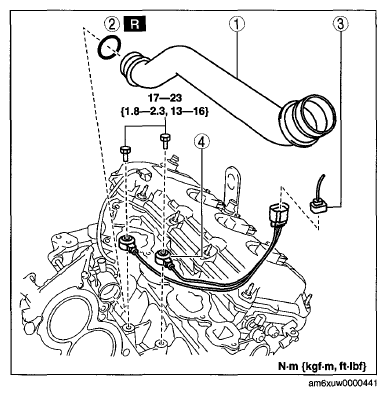 2 R
1
3
17—23
{1.8—2.3, 13—16}
4
N·m {kgf·m, ft·lbf}
am6xuw0000441