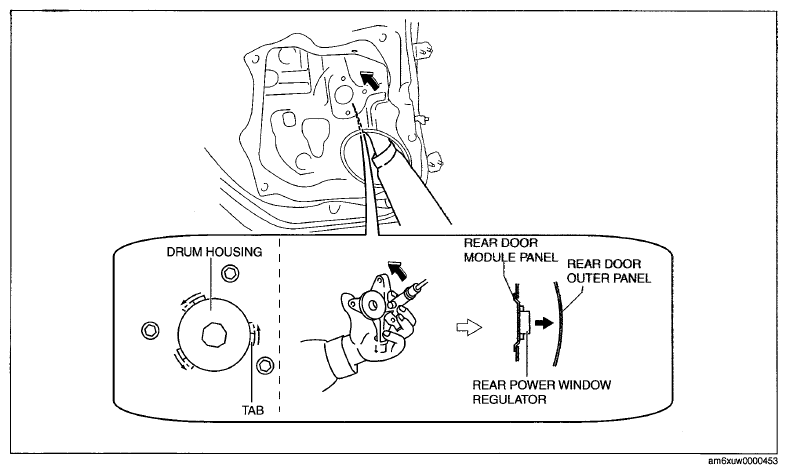 DRUM HOUSING

TAB

REAR DOOR MODULE PANEL

REAR DOOR OUTER PANEL

REAR POWER WINDOW REGULATOR

am6xuw0000453