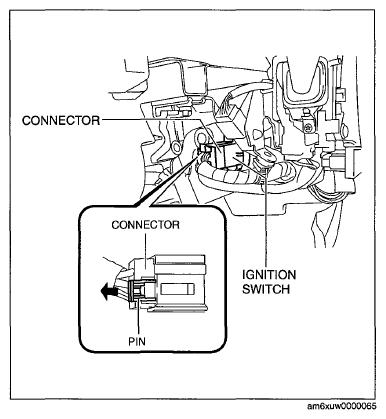 CONNECTOR

CONNECTOR

IGNITION SWITCH

PIN

am6xuw0000065