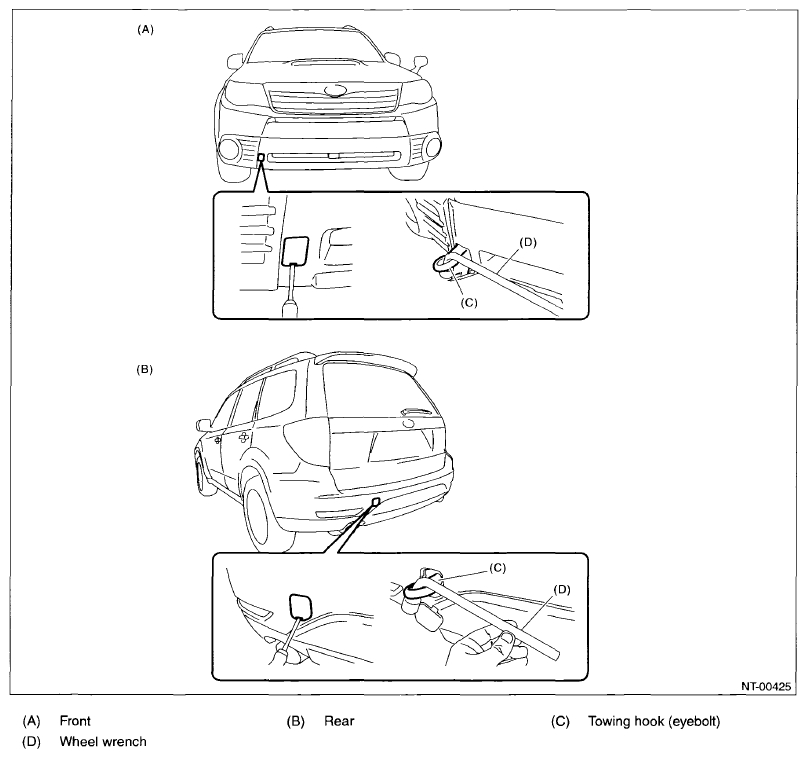 (A)

(D)

(C)

(B)

(C)

(D)

NT-00425

(A) Front (B) Rear (C) Towing hook (eyebolt)
(D) Wheel wrench