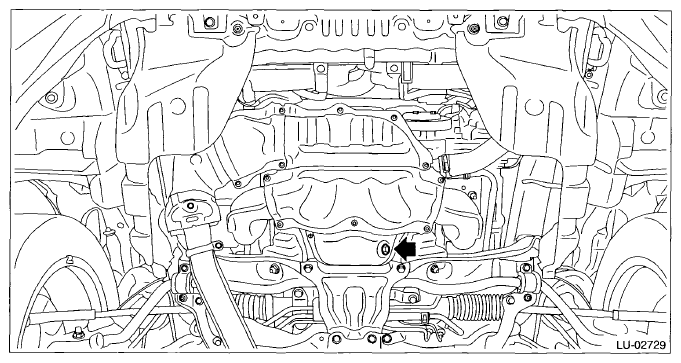 LU-02729