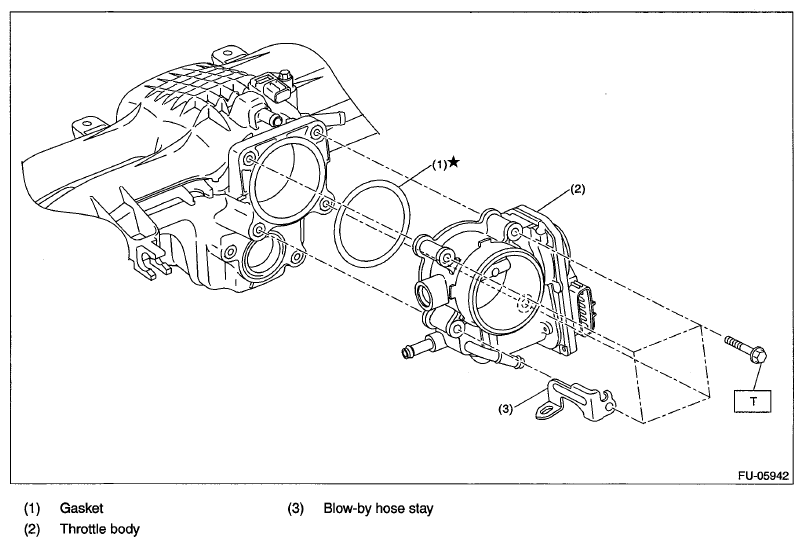 (1)★

(2)

(3)

T

FU-05942

(1) Gasket
(2) Throttle body
(3) Blow-by hose stay