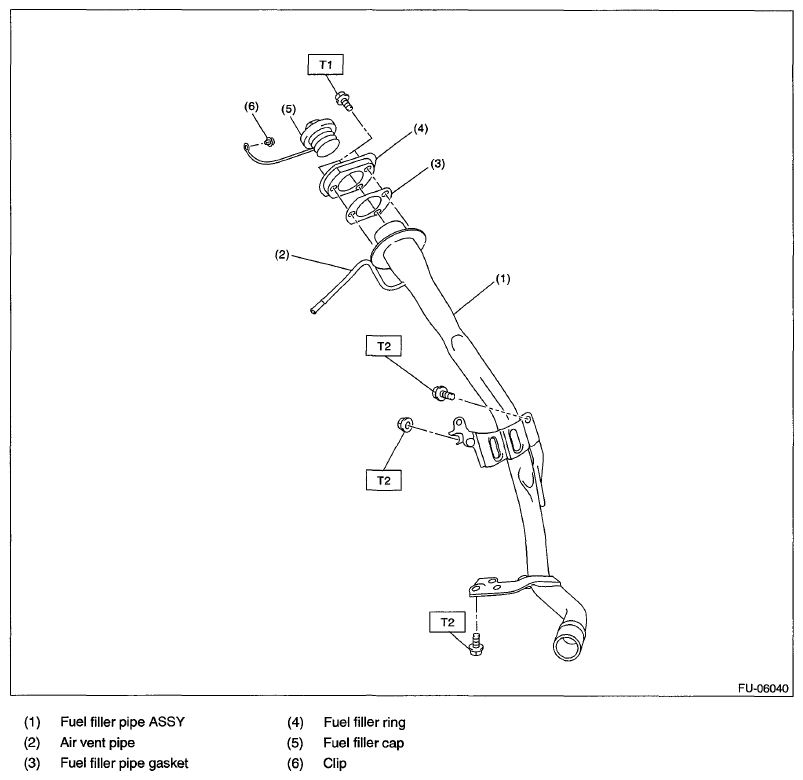 T1

(6)

(5)

(4)

(3)

(2)

(1)

T2

T2

T2

FU-06040

(1) Fuel filler pipe ASSY
(2) Air vent pipe
(3) Fuel filler pipe gasket

(4) Fuel filler ring
(5) Fuel filler cap
(6) Clip