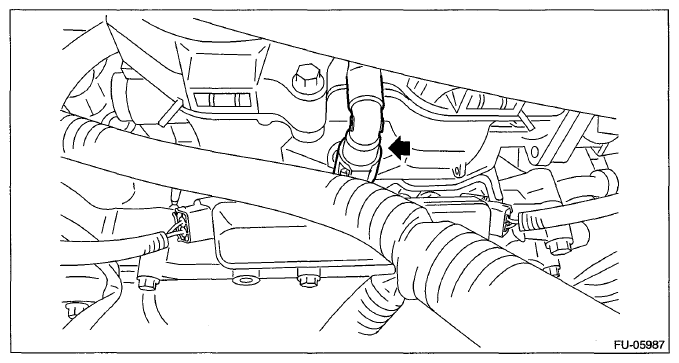 FU-05987