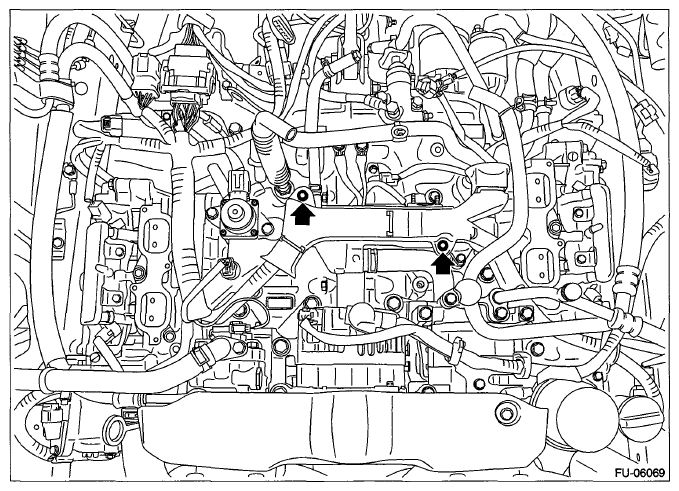 FU-06069