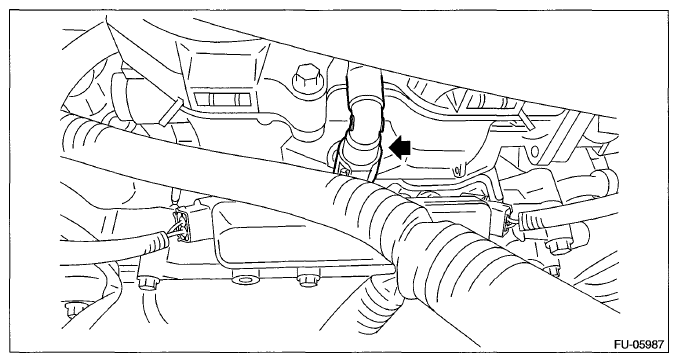 FU-05987