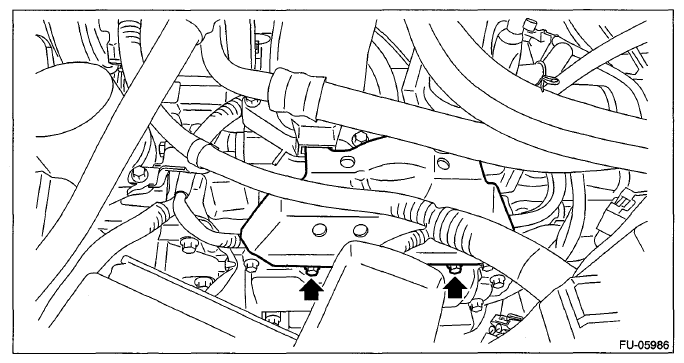 FU-05986