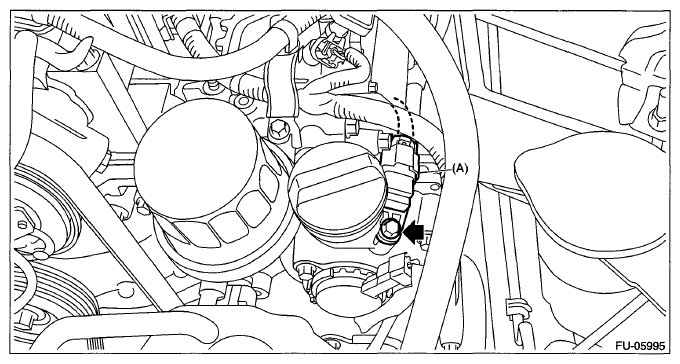 (A)

FU-05995