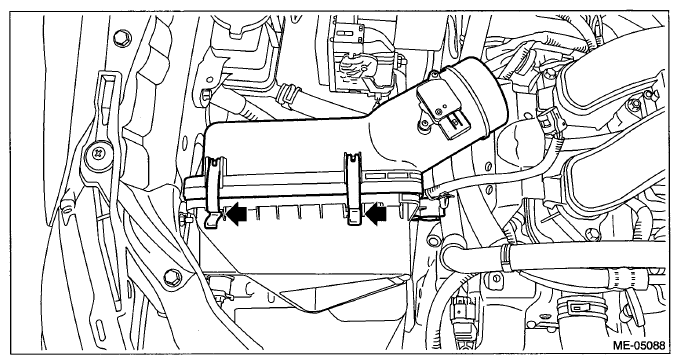 ME-05088