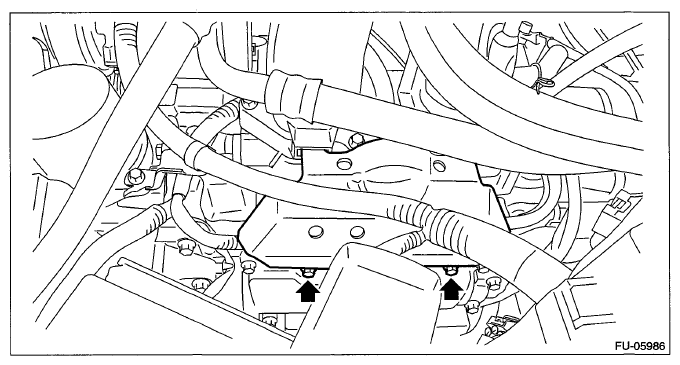 FU-05986