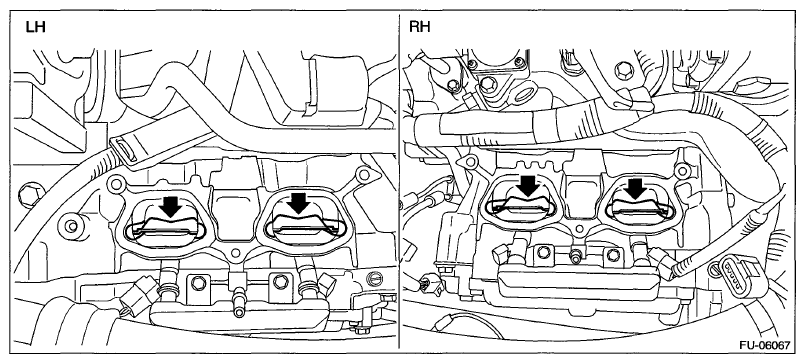 LH

RH

FU-06067