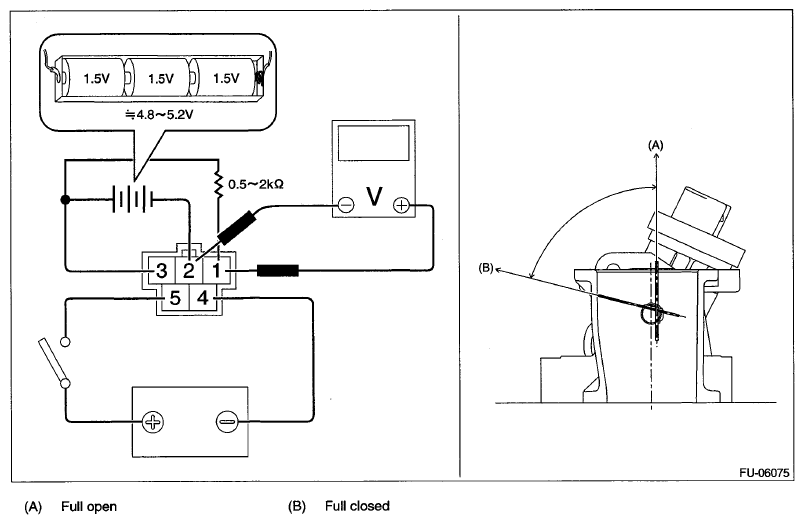 1.5V 1.5V 1.5V

≒4.8～5.2V

0.5～2kΩ

V

3 2 1

5 4

(A)

(B)

FU-06075

(A) Full open (B) Full closed