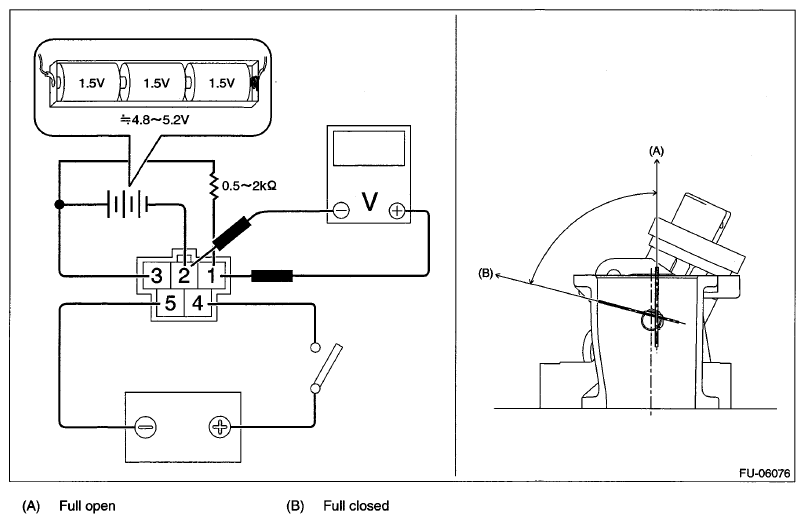 1.5V
1.5V
1.5V
≒4.8〜5.2V
0.5〜2kΩ
V
3
2
1
5
4
(A)
(B)
FU-06076

(A) Full open
(B) Full closed