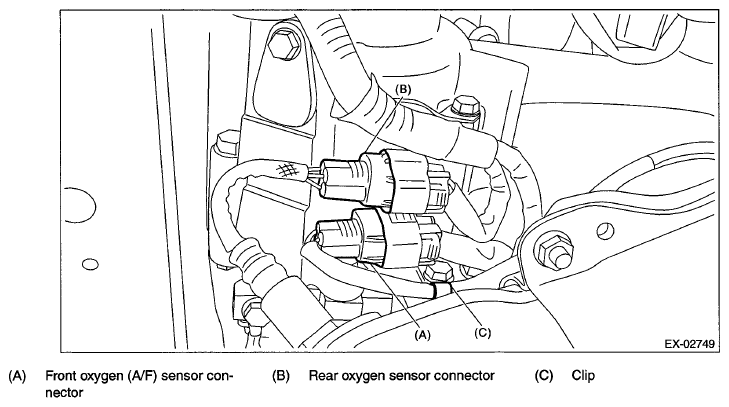 (B)

(A)

(C)

EX-02749

(A) Front oxygen (A/F) sensor connector

(B) Rear oxygen sensor connector

(C) Clip