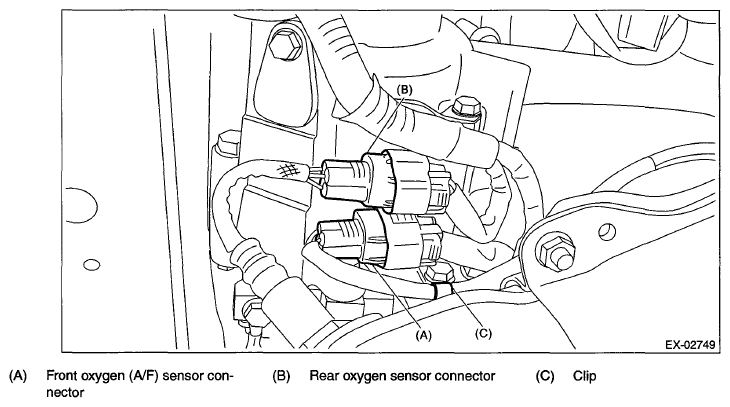 (B)

(A)

(C)

EX-02749

(A) Front oxygen (A/F) sensor connector

(B) Rear oxygen sensor connector

(C) Clip