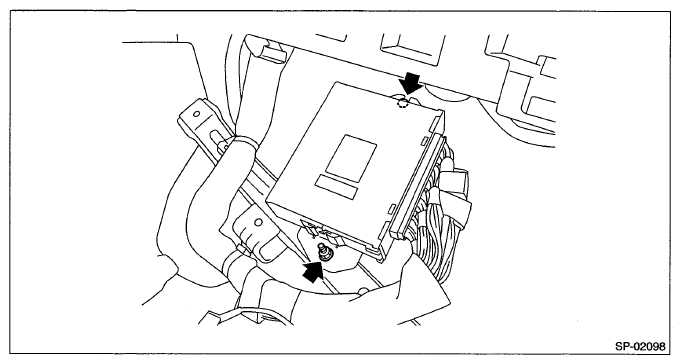 SP-02098