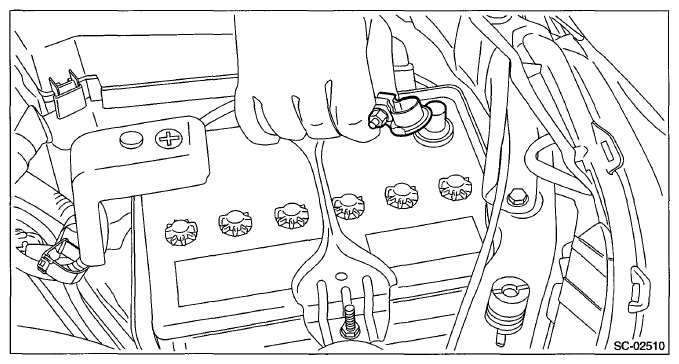 SC-02510