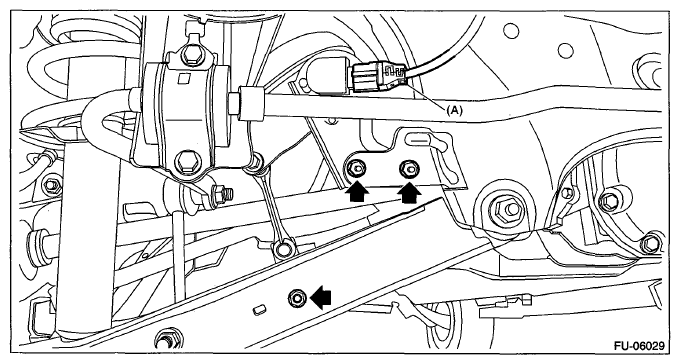 (A)

FU-06029