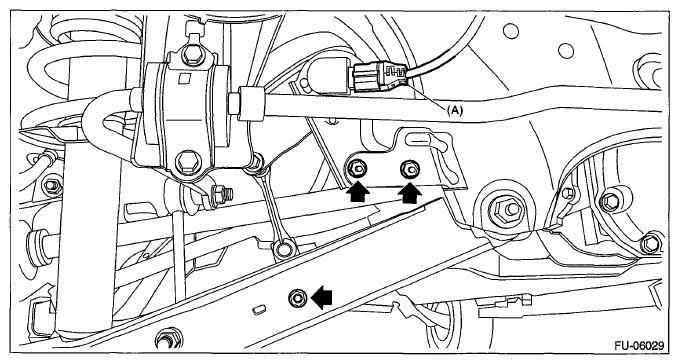 (A)

FU-06029