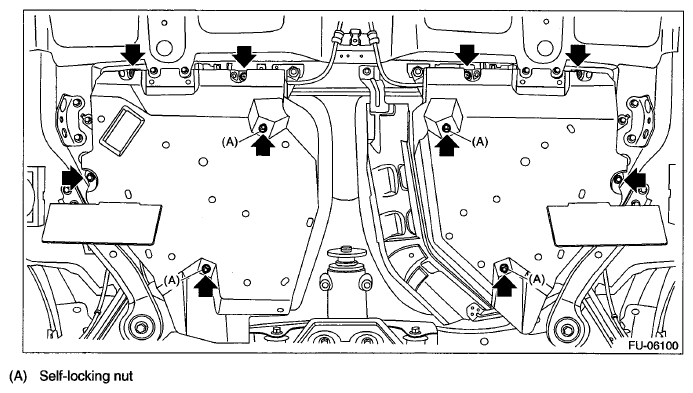 (A)
(A)
(A)
(A)
FU-06100

(A) Self-locking nut