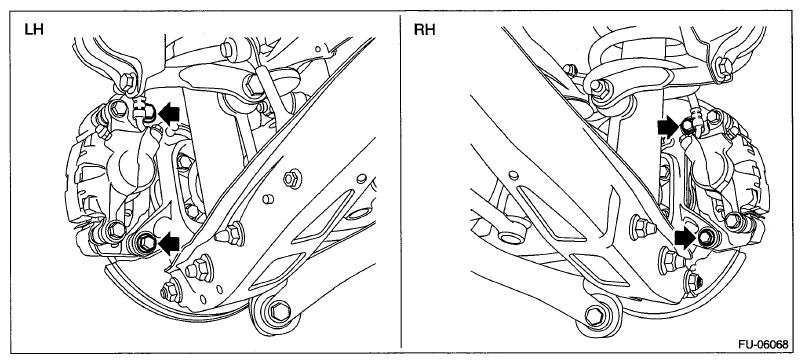 LH

RH

FU-06068