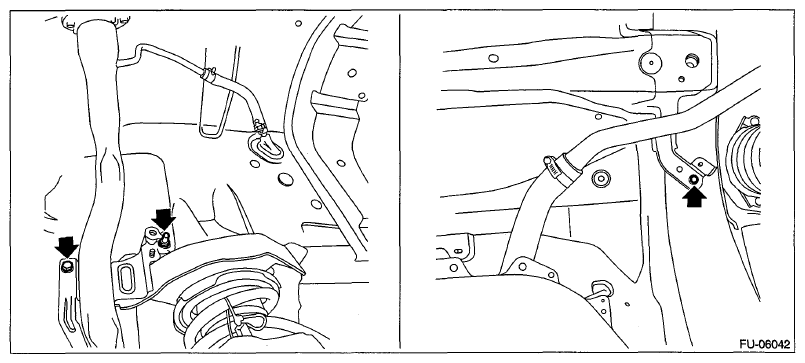 FU-06042