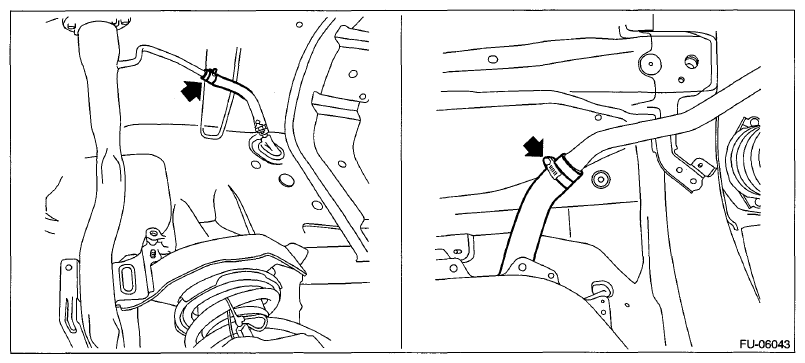 FU-06043