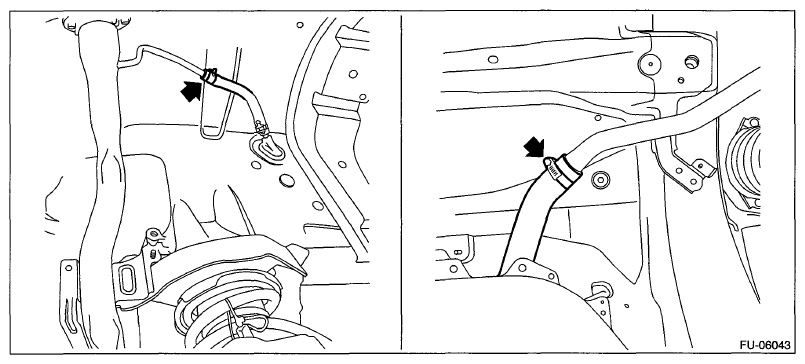 FU-06043