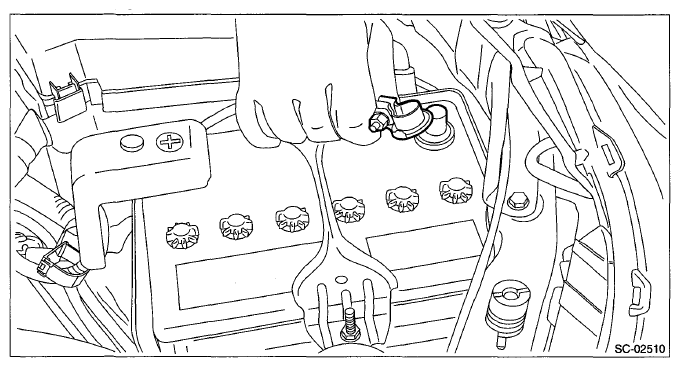 SC-02510