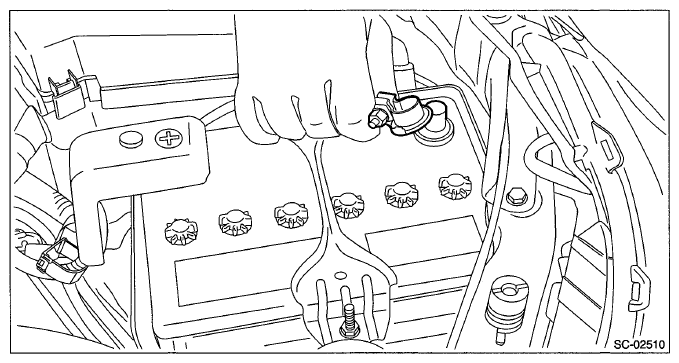 SC-02510