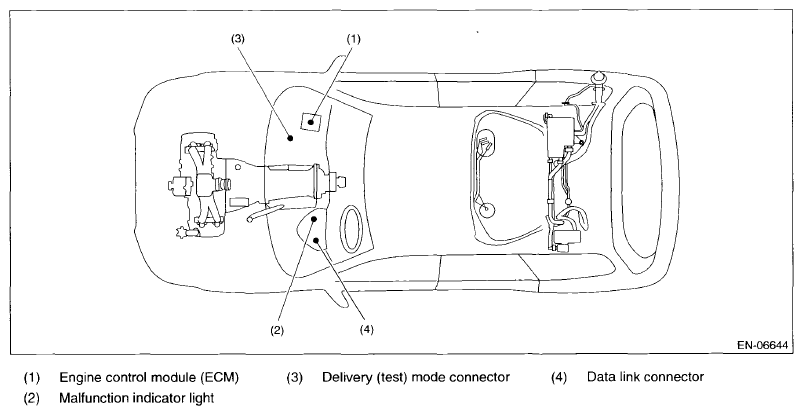 (3)
(1)
(2)
(4)
EN-06644

(1) Engine control module (ECM)
(2) Malfunction indicator light
(3) Delivery (test) mode connector
(4) Data link connector