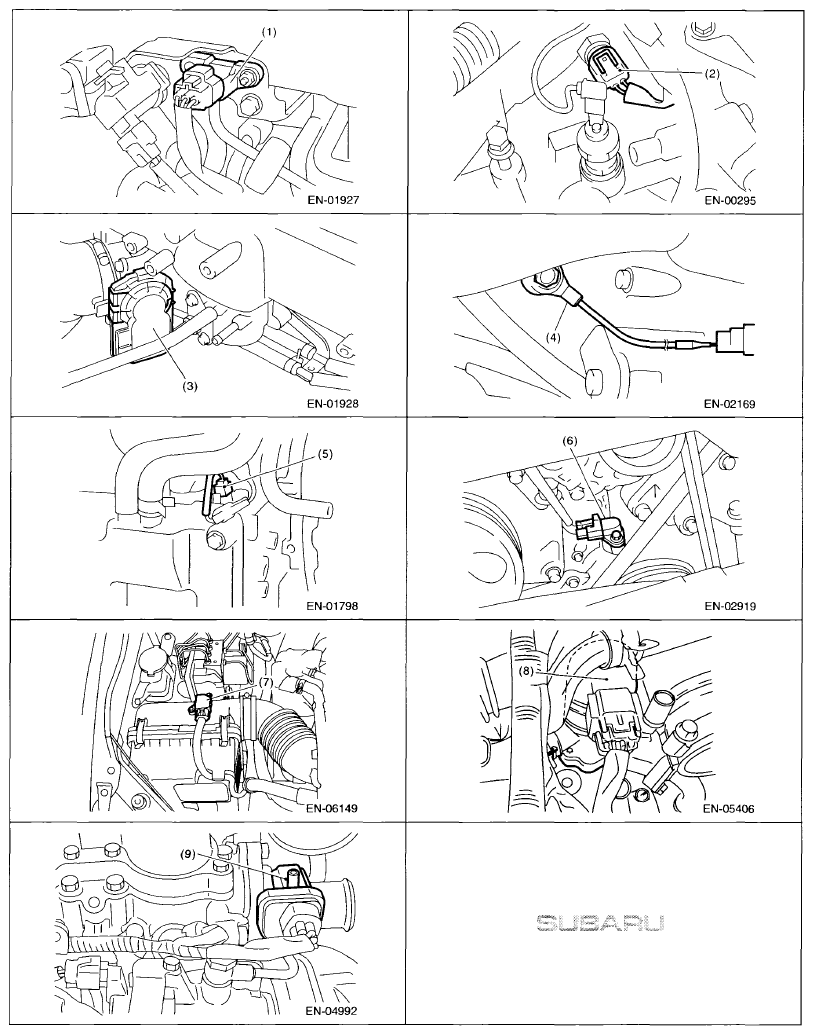 (1)

EN-01927

(2)

EN-00295

(3)

EN-01928

(4)

EN-02169

(5)

EN-01798

(6)

EN-02919

(7)

EN-06149

(8)

EN-05406

(9)

EN-04992

SUBARU